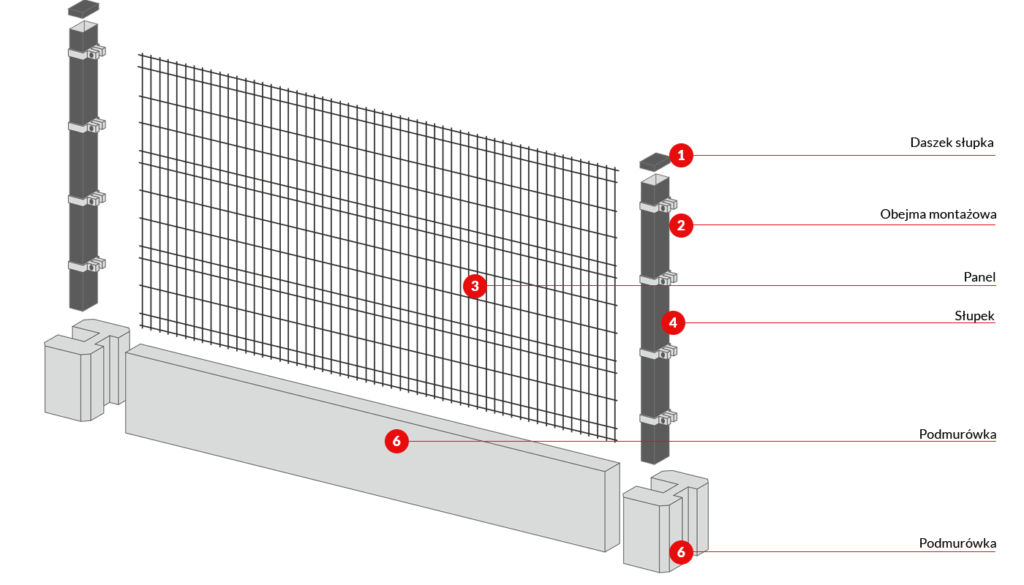 1 Daszek słupka
2 Obejma montażowa
3 Panel
4 Słupek
6 Podmurówka
6 Podmurówka